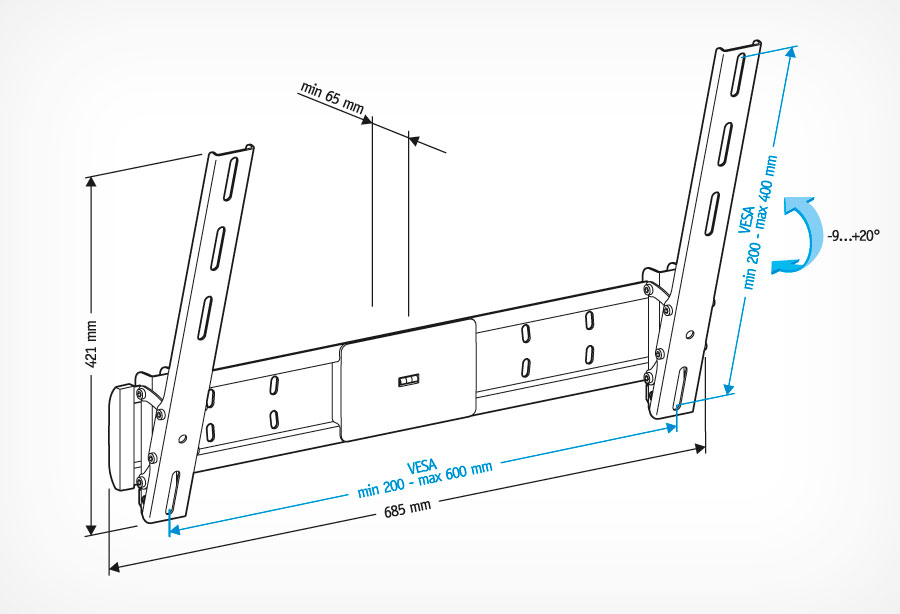 min 65 mm

421 mm

VESA
min 200 - max 400 mm

-9...+20°

VESA
min 200 - max 600 mm

685 mm